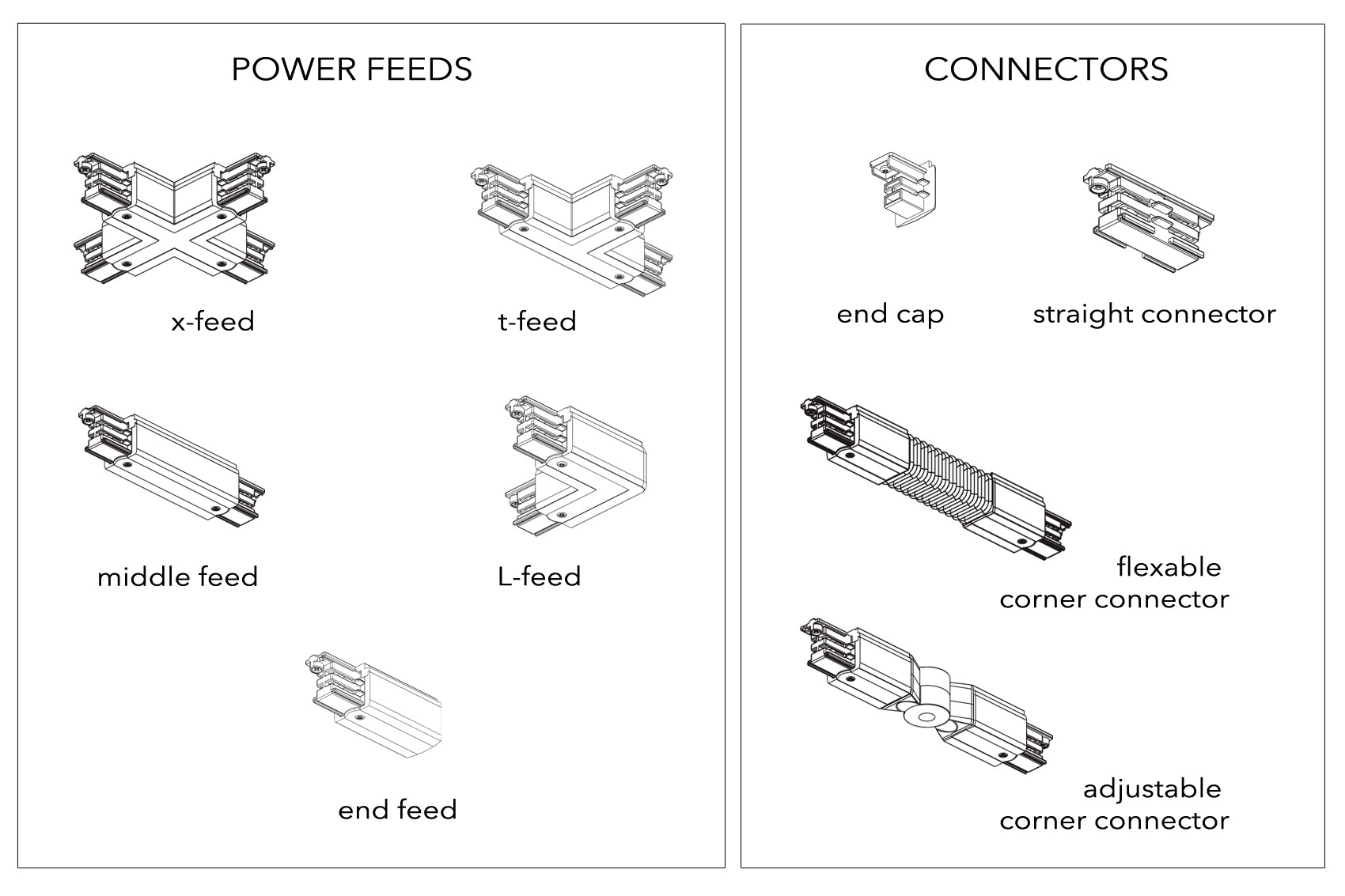 POWER FEEDS

x-feed

t-feed

middle feed

L-feed

end feed

CONNECTORS

end cap

straight connector

flexable
corner connector

adjustable
corner connector