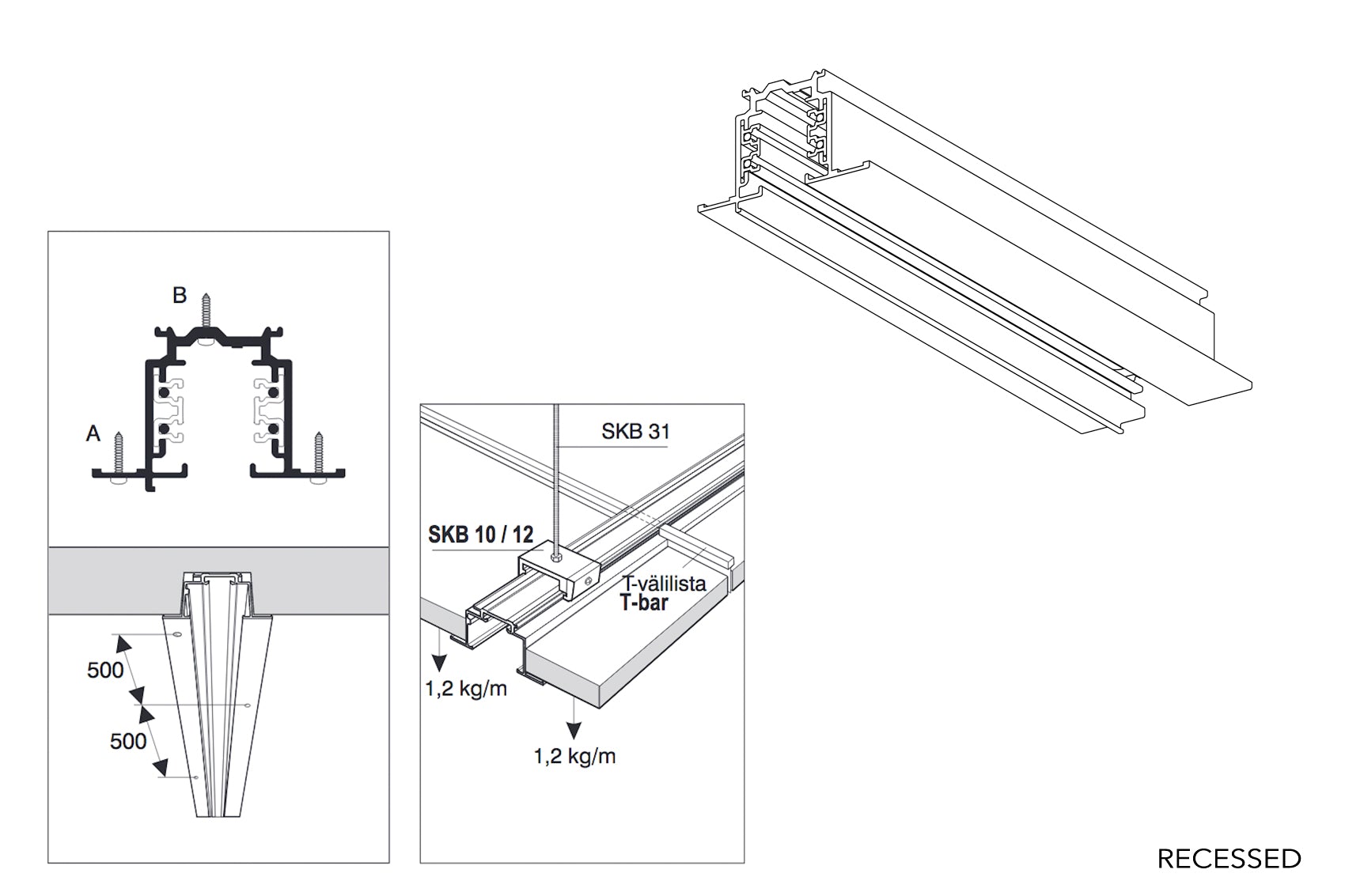 B

A

500

500

SKB 31

SKB 10 / 12

T-välilista
T-bar

1,2 kg/m

1,2 kg/m

RECESSED