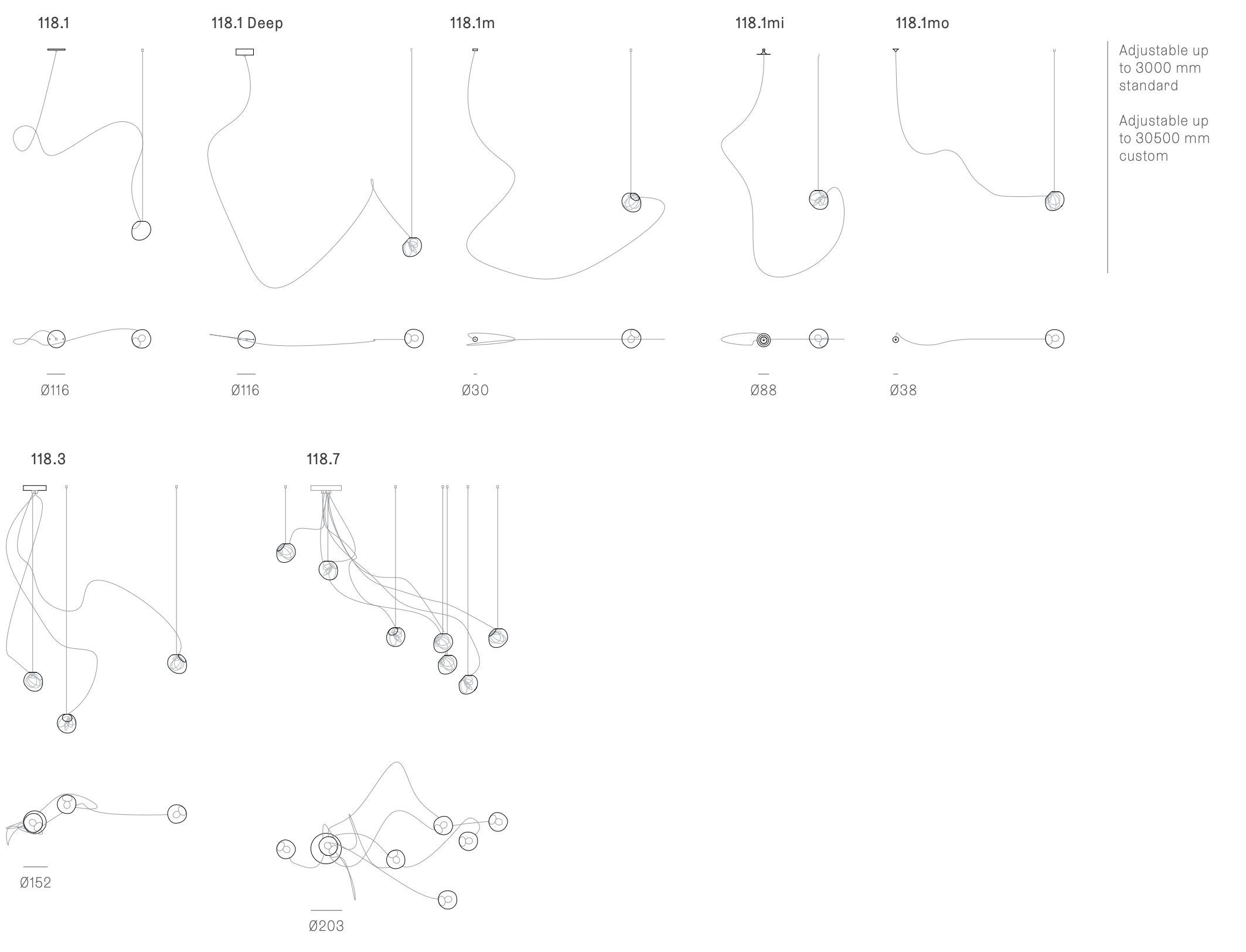 118.1

118.1 Deep

118.1m

118.1mi

118.1mo

Adjustable up to 3000 mm standard

Adjustable up to 30500 mm custom

Ø116

Ø116

Ø30

Ø88

Ø38

118.3

118.7

Ø152

Ø203